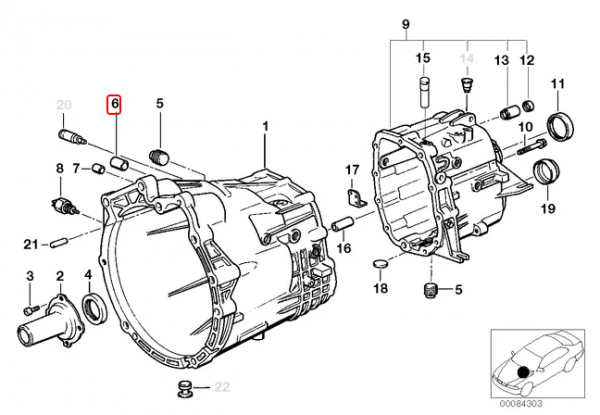 9
15
14
13
12
11
20
6
5
1
10
8
7
17
19
21
16
3
2
4
18
5
22
00084303